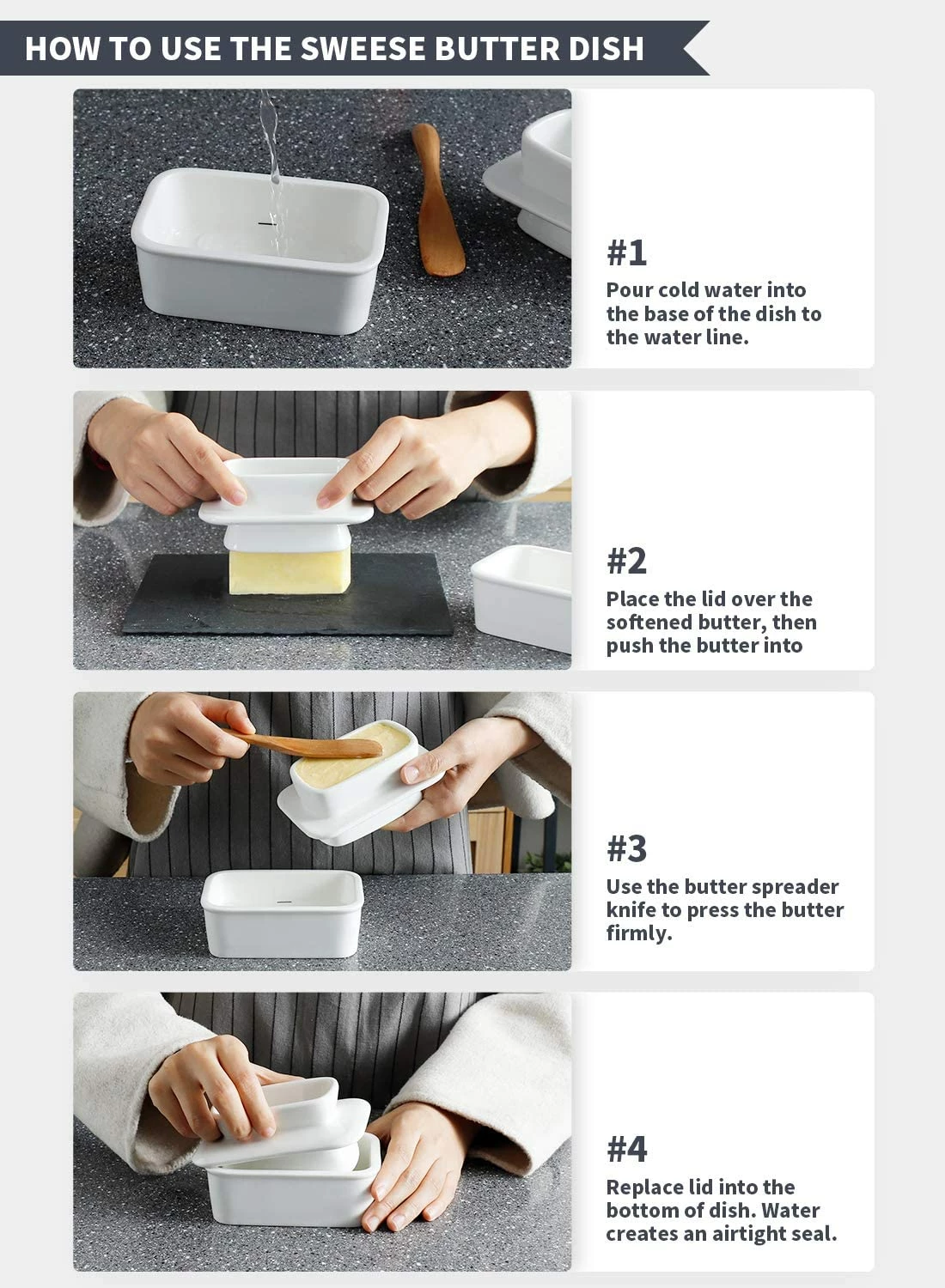 HOW TO USE THE SWEESE BUTTER DISH

#1
Pour cold water into the base of the dish to the water line.

#2
Place the lid over the softened butter, then push the butter into

#3
Use the butter spreader knife to press the butter firmly.

#4
Replace lid into the bottom of dish. Water creates an airtight seal.