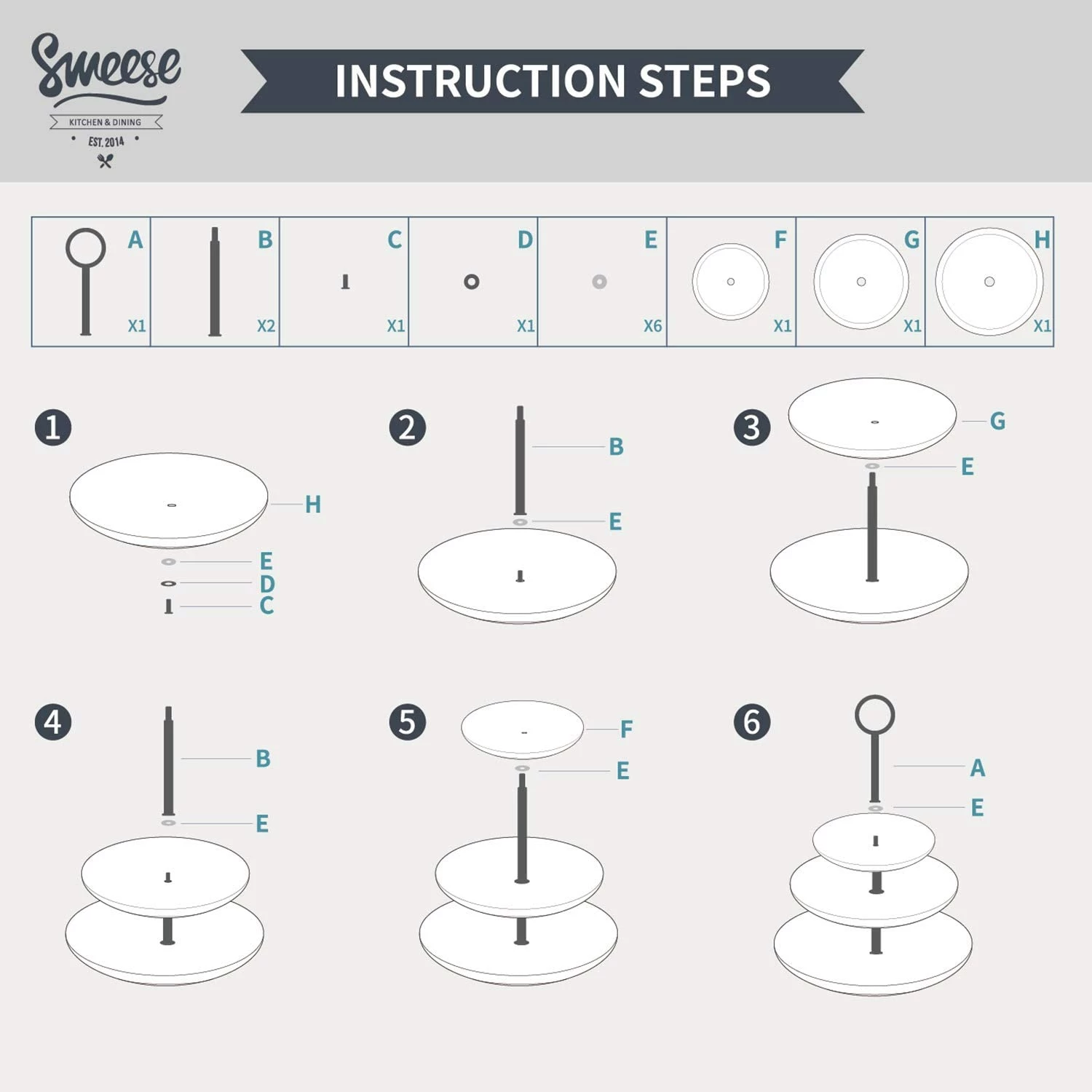 Sweese
KITCHEN & DINING
EST. 2014

INSTRUCTION STEPS

| A X1 | B X2 | C X1 | D X1 | E X6 | F X1 | G X1 | H X1 |
|---|---|---|---|---|---|---|---|

1
H
E
D
C

2
B
E

3
G
E

4
B
E

5
F
E

6
A
E